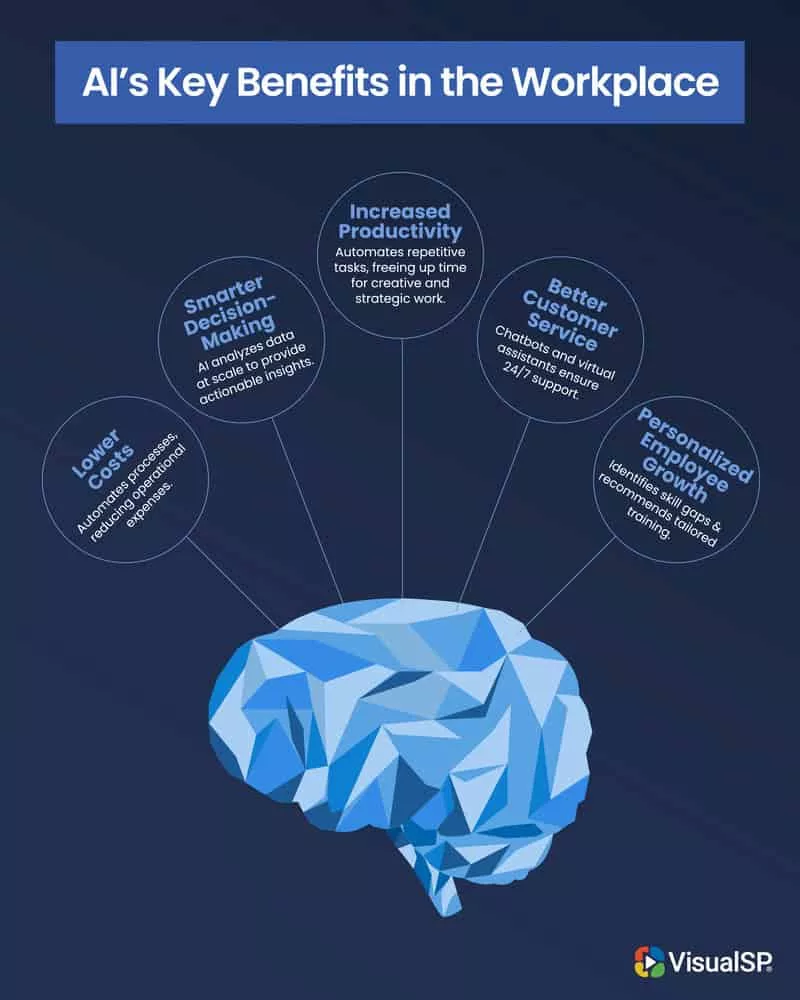 AI's Key Benefits in the Workplace

Lower Costs
Automates processes, reducing operational expenses.

Smarter Decision-Making
AI analyzes data at scale to provide actionable insights.

Increased Productivity
Automates repetitive tasks, freeing up time for creative and strategic work.

Better Customer Service
Chatbots and virtual assistants ensure 24/7 support.

Personalized Employee Growth
Identifies skill gaps & recommends tailored training.

VisualSP