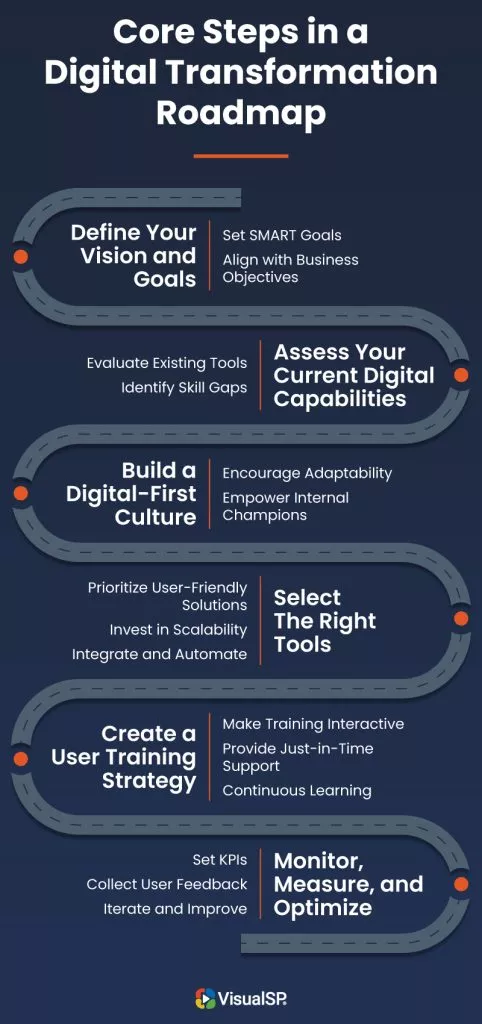 Core Steps in a Digital Transformation Roadmap

Define Your Vision and Goals

Set SMART Goals

Align with Business Objectives

Evaluate Existing Tools

Identify Skill Gaps

Assess Your Current Digital Capabilities

Build a Digital-First Culture

Encourage Adaptability

Empower Internal Champions

Prioritize User-Friendly Solutions

Invest in Scalability

Integrate and Automate

Select The Right Tools

Create a User Training Strategy

Make Training Interactive

Provide Just-in-Time Support

Continuous Learning

Set KPIs

Collect User Feedback

Iterate and Improve

Monitor, Measure, and Optimize

VisualSP.