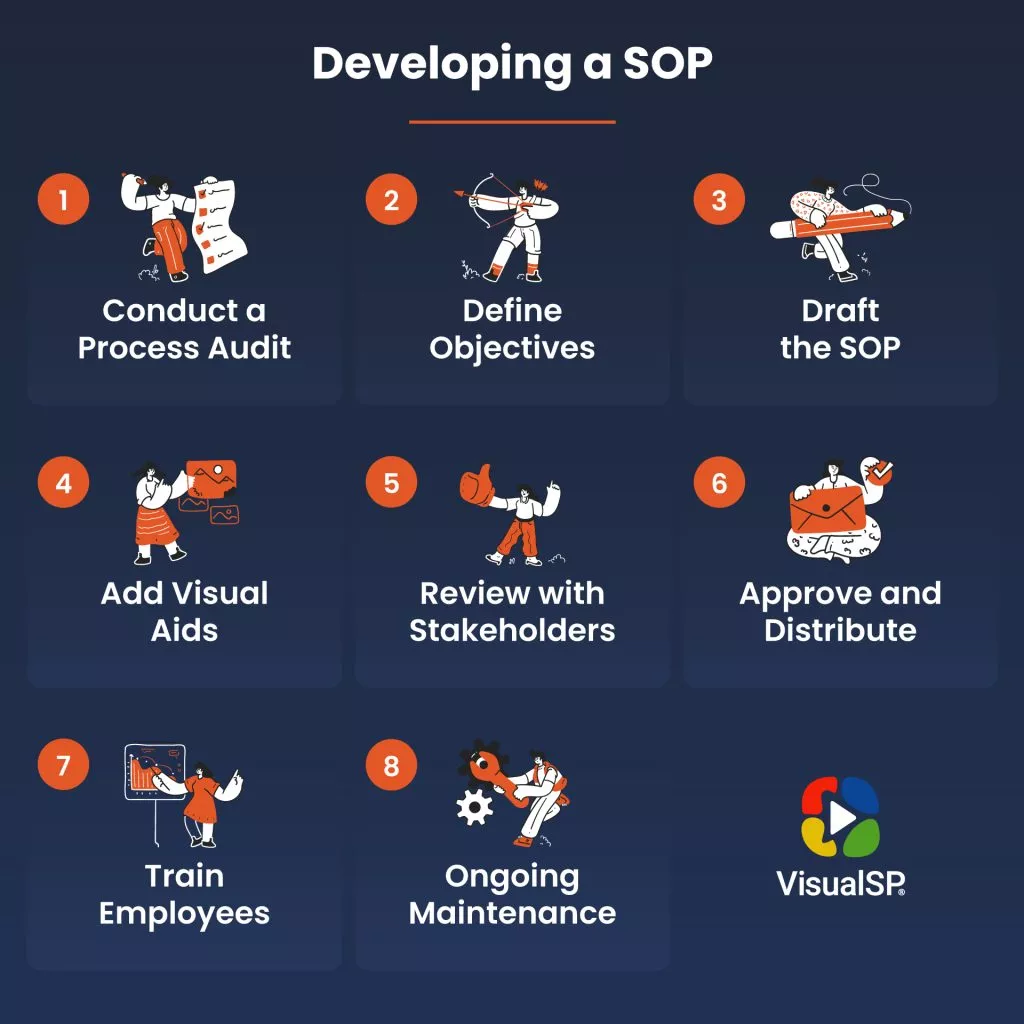 Developing a SOP

1
Conduct a Process Audit

2
Define Objectives

3
Draft the SOP

4
Add Visual Aids

5
Review with Stakeholders

6
Approve and Distribute

7
Train Employees

8
Ongoing Maintenance

VisualSP®