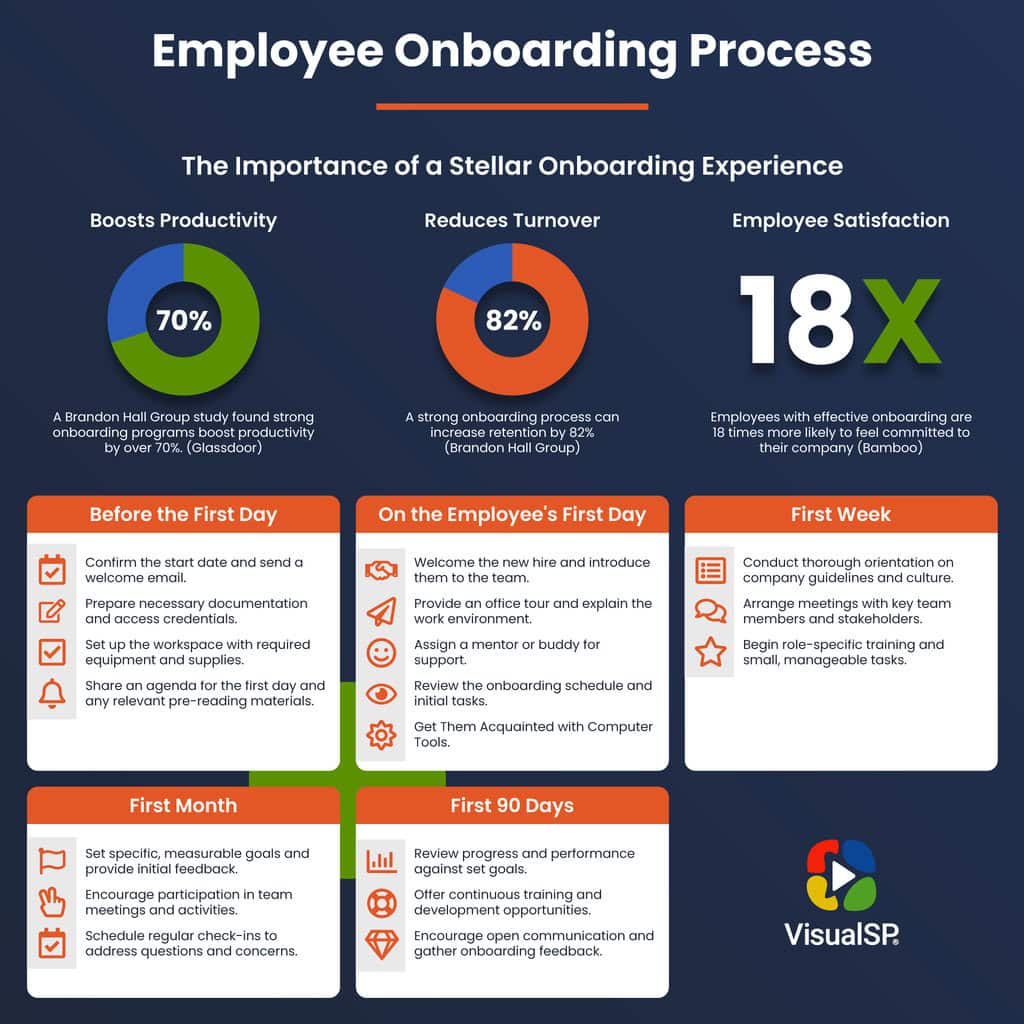 Employee Onboarding Process

The Importance of a Stellar Onboarding Experience

Boosts Productivity

70%

A Brandon Hall Group study found strong onboarding programs boost productivity by over 70%. (Glassdoor)

Reduces Turnover

82%

A strong onboarding process can increase retention by 82% (Brandon Hall Group)

Employee Satisfaction

18X

Employees with effective onboarding are 18 times more likely to feel committed to their company (Bamboo)

Before the First Day

Confirm the start date and send a welcome email.

Prepare necessary documentation and access credentials.

Set up the workspace with required equipment and supplies.

Share an agenda for the first day and any relevant pre-reading materials.

On the Employee's First Day

Welcome the new hire and introduce them to the team.

Provide an office tour and explain the work environment.

Assign a mentor or buddy for support.

Review the onboarding schedule and initial tasks.

Get Them Acquainted with Computer Tools.

First Week

Conduct thorough orientation on company guidelines and culture.

Arrange meetings with key team members and stakeholders.

Begin role-specific training and small, manageable tasks.

First Month

Set specific, measurable goals and provide initial feedback.

Encourage participation in team meetings and activities.

Schedule regular check-ins to address questions and concerns.

First 90 Days

Review progress and performance against set goals.

Offer continuous training and development opportunities.

Encourage open communication and gather onboarding feedback.

VisualSP