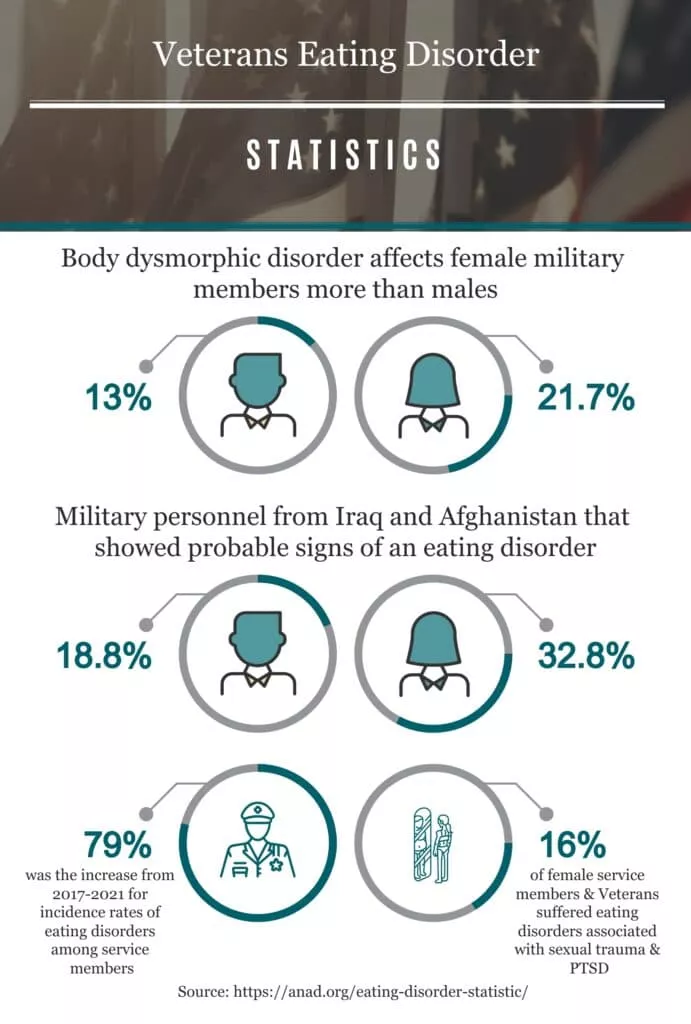 Veterans Eating Disorder

STATISTICS

Body dysmorphic disorder affects female military members more than males

13%

21.7%

Military personnel from Iraq and Afghanistan that showed probable signs of an eating disorder

18.8%

32.8%

79%
was the increase from 2017-2021 for incidence rates of eating disorders among service members

16%
of female service members & Veterans suffered eating disorders associated with sexual trauma & PTSD

Source: https://anad.org/eating-disorder-statistic/