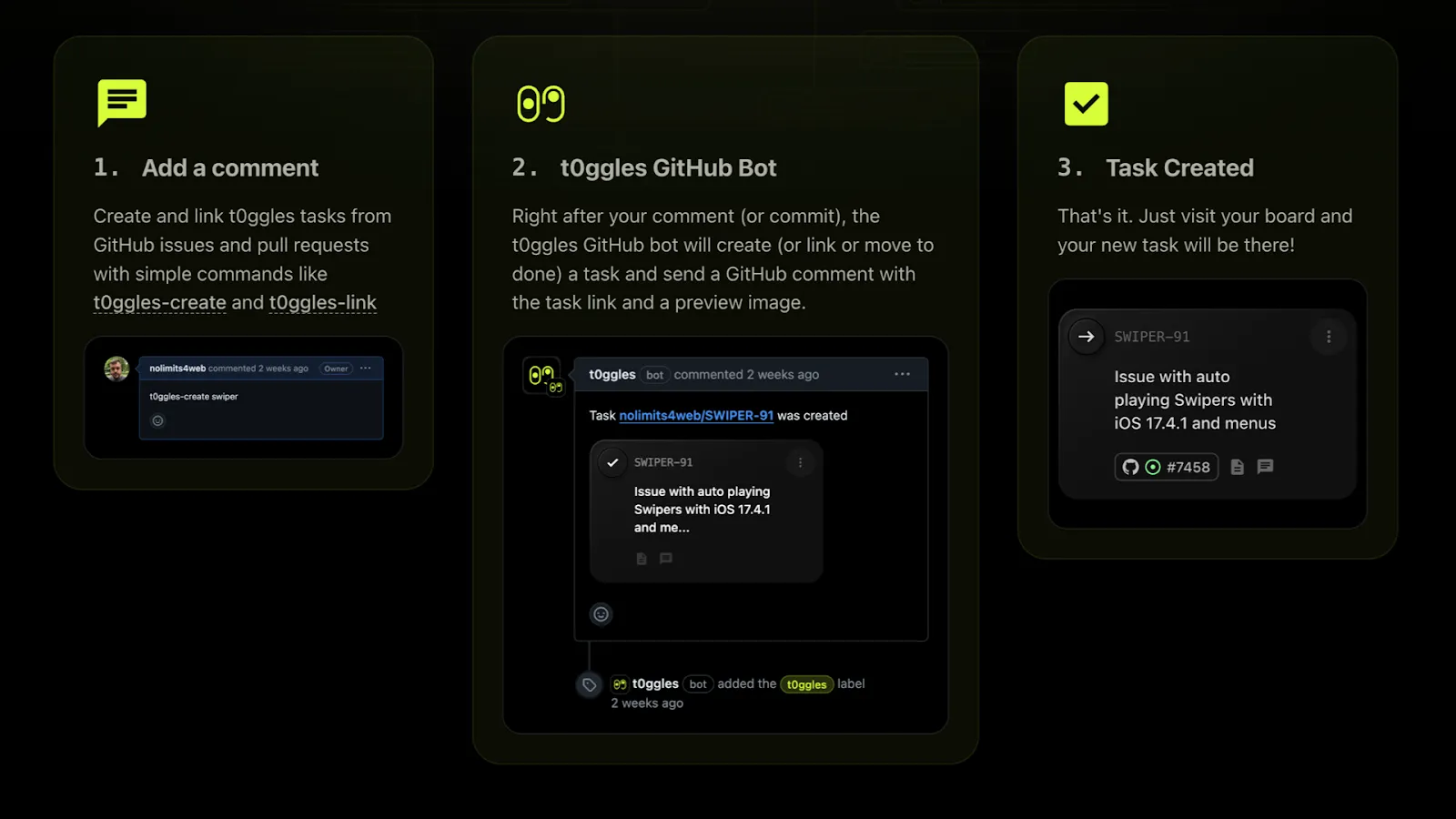 1. Add a comment

Create and link t0ggles tasks from GitHub issues and pull requests with simple commands like t0ggles-create and t0ggles-link

nolimits4web commented 2 weeks ago Owner ···

t0ggles-create swiper

2. t0ggles GitHub Bot

Right after your comment (or commit), the t0ggles GitHub bot will create (or link or move to done) a task and send a GitHub comment with the task link and a preview image.

t0ggles bot commented 2 weeks ago ···

Task nolimits4web/SWIPER-91 was created

SWIPER-91

Issue with auto playing Swipers with iOS 17.4.1 and me...

t0ggles bot added the t0ggles label 2 weeks ago

3. Task Created

That's it. Just visit your board and your new task will be there!

SWIPER-91

Issue with auto playing Swipers with iOS 17.4.1 and menus

#7458