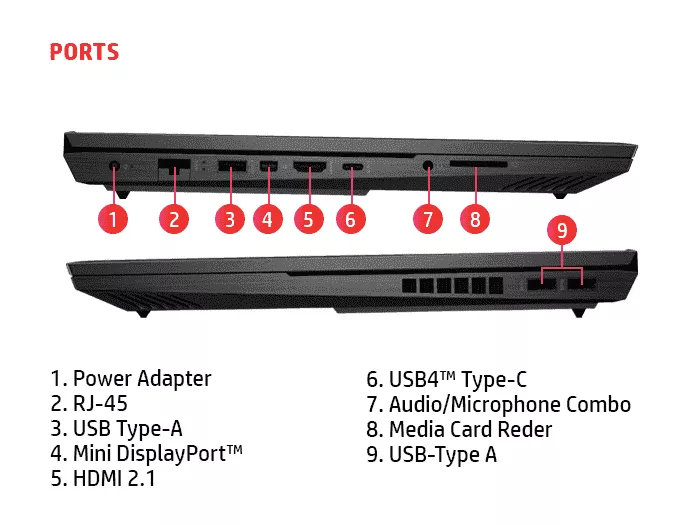 PORTS

1 2 3 4 5 6 7 8

9

1. Power Adapter
2. RJ-45
3. USB Type-A
4. Mini DisplayPort™
5. HDMI 2.1

6. USB4™ Type-C
7. Audio/Microphone Combo
8. Media Card Reder
9. USB-Type A