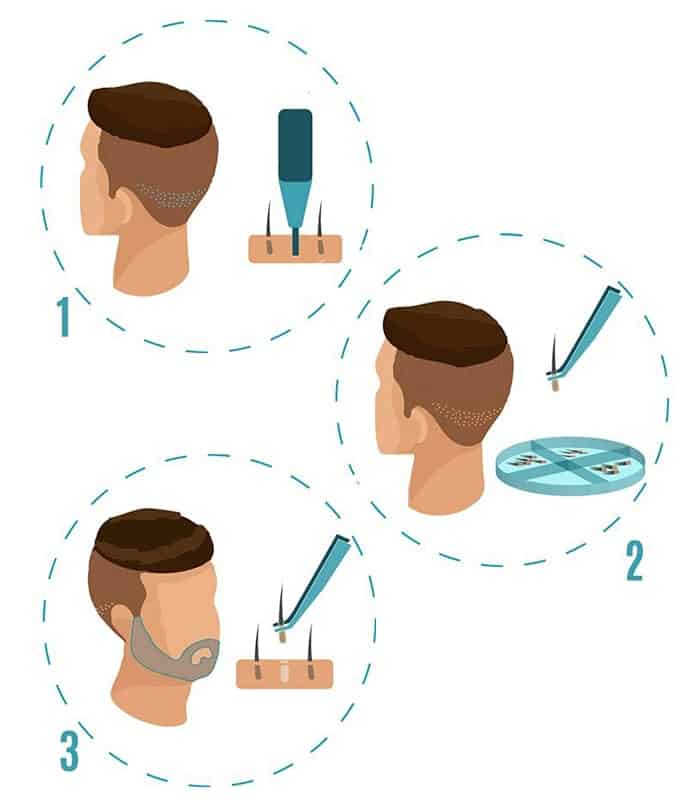 1

2

3