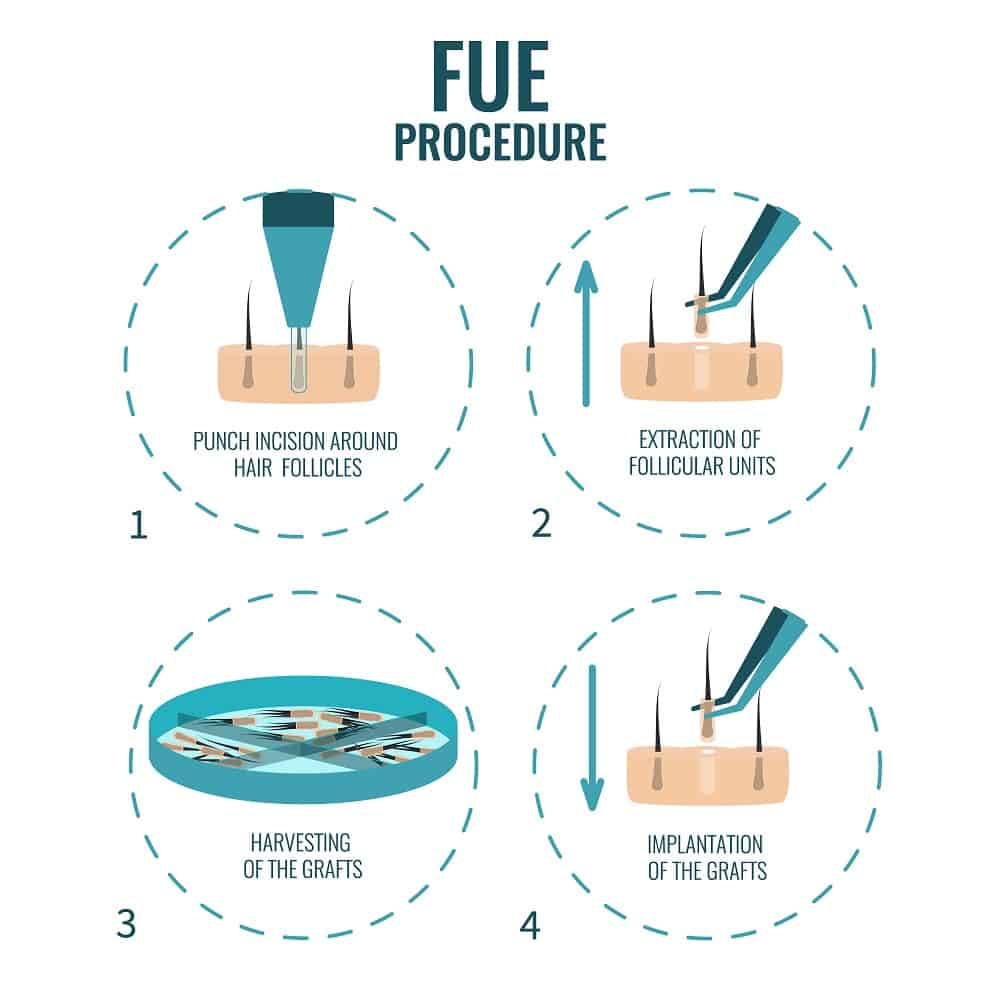 FUE
PROCEDURE

PUNCH INCISION AROUND HAIR FOLLICLES

1

EXTRACTION OF FOLLICULAR UNITS

2

HARVESTING OF THE GRAFTS

3

IMPLANTATION OF THE GRAFTS

4