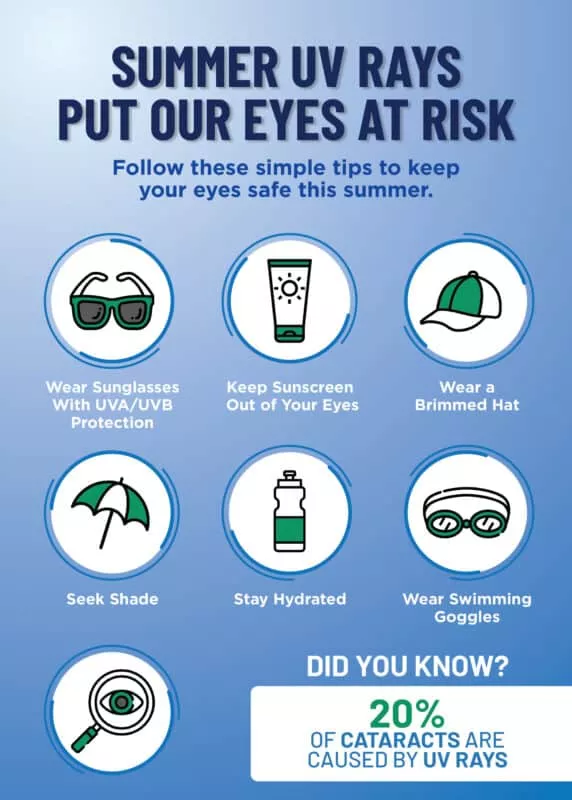 SUMMER UV RAYS PUT OUR EYES AT RISK

Follow these simple tips to keep your eyes safe this summer.

Wear Sunglasses With UVA/UVB Protection

Keep Sunscreen Out of Your Eyes

Wear a Brimmed Hat

Seek Shade

Stay Hydrated

Wear Swimming Goggles

DID YOU KNOW?

20%
OF CATARACTS ARE CAUSED BY UV RAYS