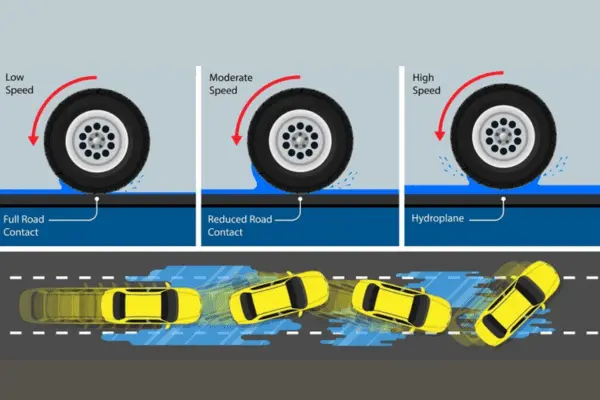 Low Speed

Full Road Contact

Moderate Speed

Reduced Road Contact

High Speed

Hydroplane