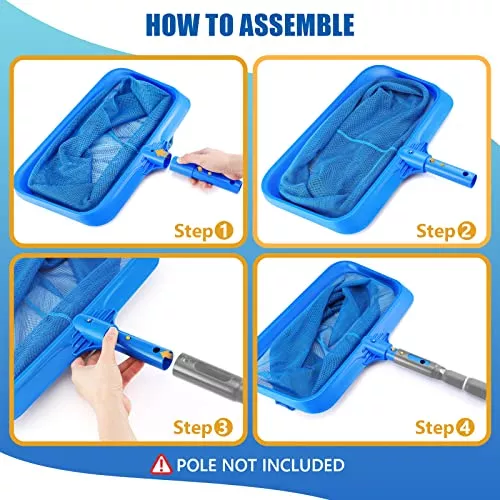 HOW TO ASSEMBLE

Step 1

Step 2

Step 3

Step 4

POLE NOT INCLUDED