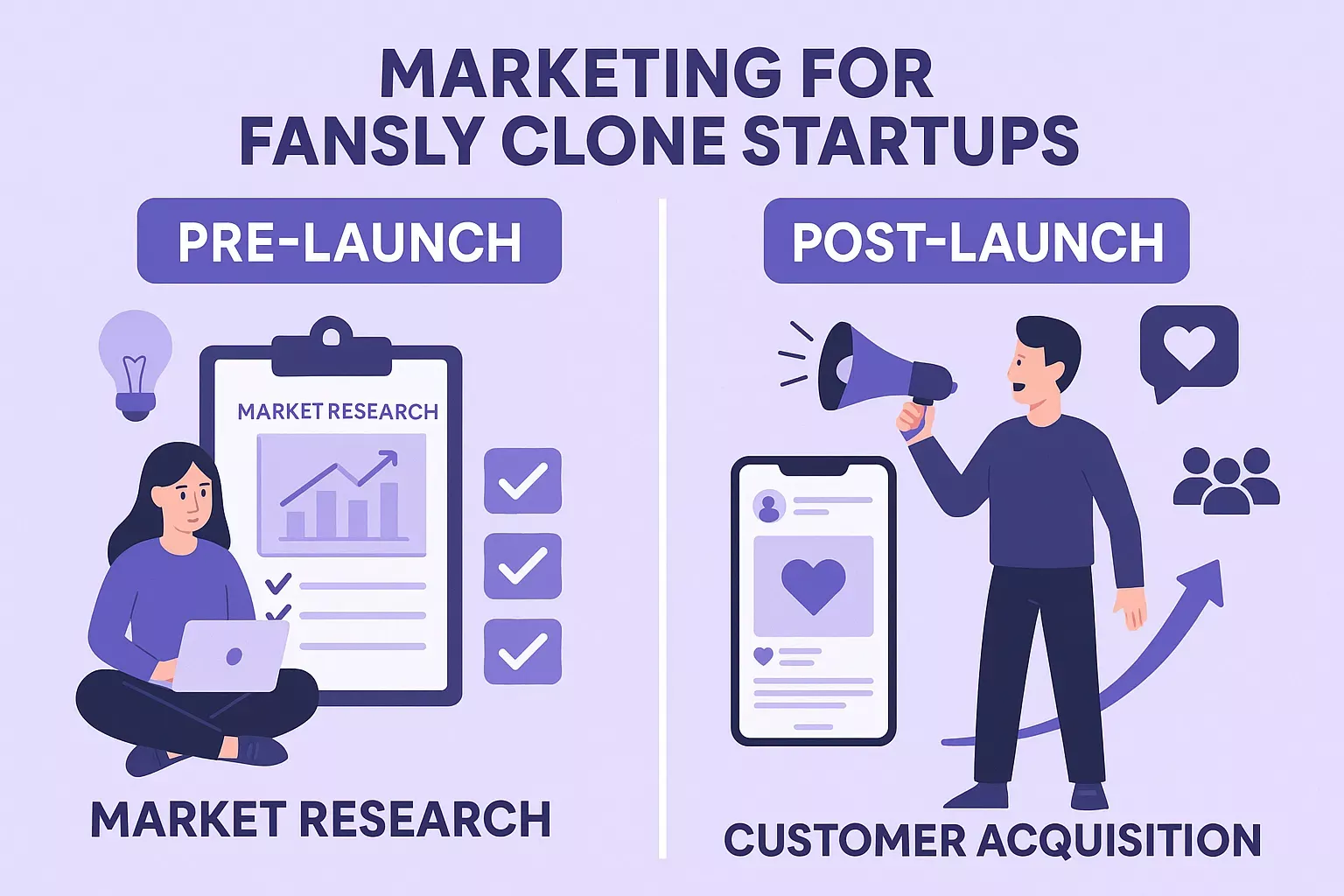 MARKETING FOR FANSLY CLONE STARTUPS

PRE-LAUNCH

MARKET RESEARCH

MARKET RESEARCH

POST-LAUNCH

CUSTOMER ACQUISITION