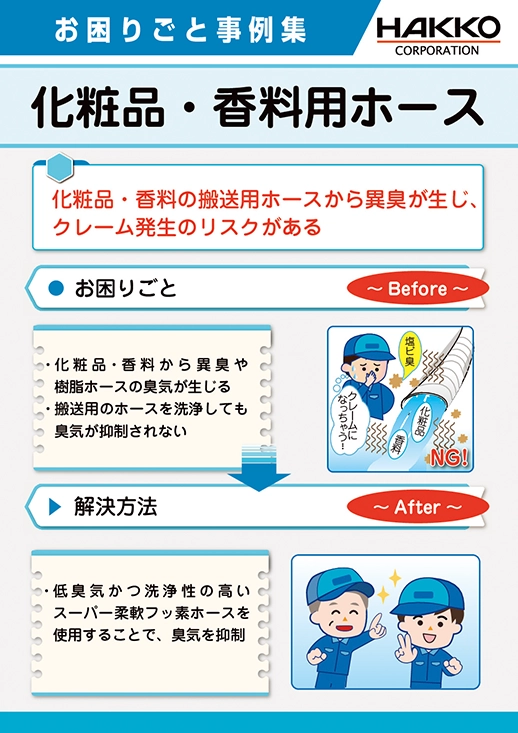 お困りごと事例集

HAKKO
CORPORATION

化粧品・香料用ホース

化粧品・香料の搬送用ホースから異臭が生じ、クレーム発生のリスクがある

● お困りごと

～ Before ～

・化粧品・香料から異臭や樹脂ホースの臭気が生じる
・搬送用のホースを洗浄しても臭気が抑制されない

塩ビ臭

クレームになっちゃう…

化粧品

香料

NG!

▶ 解決方法

～ After ～

・低臭気かつ洗浄性の高いスーパー柔軟フッ素ホースを使用することで、臭気を抑制