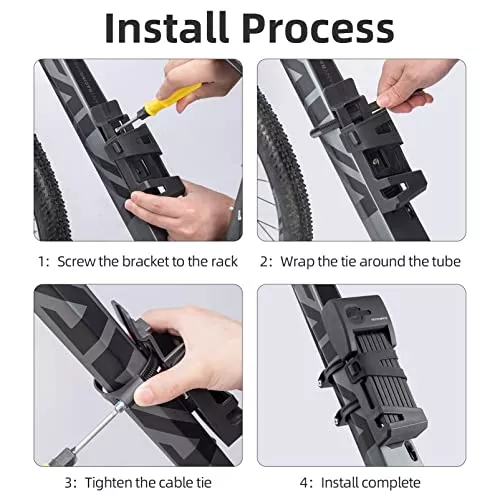 Install Process

1: Screw the bracket to the rack

2: Wrap the tie around the tube

3: Tighten the cable tie

4: Install complete