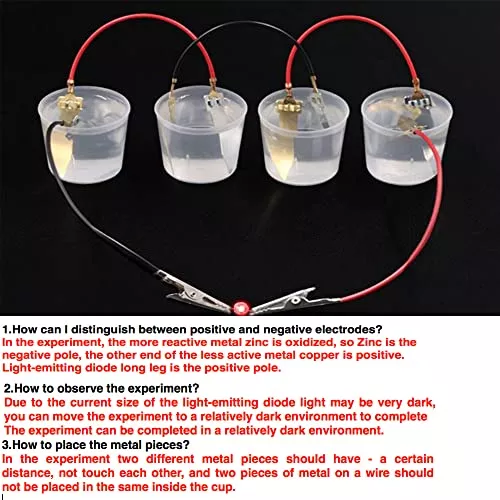 1.How can I distinguish between positive and negative electrodes?
In the experiment, the more reactive metal zinc is oxidized, so Zinc is the negative pole, the other end of the less active metal copper is positive. Light-emitting diode long leg is the positive pole.

2.How to observe the experiment?
Due to the current size of the light-emitting diode light may be very dark, you can move the experiment to a relatively dark environment to complete The experiment can be completed in a relatively dark environment.

3.How to place the metal pieces?
In the experiment two different metal pieces should have - a certain distance, not touch each other, and two pieces of metal on a wire should not be placed in the same inside the cup.